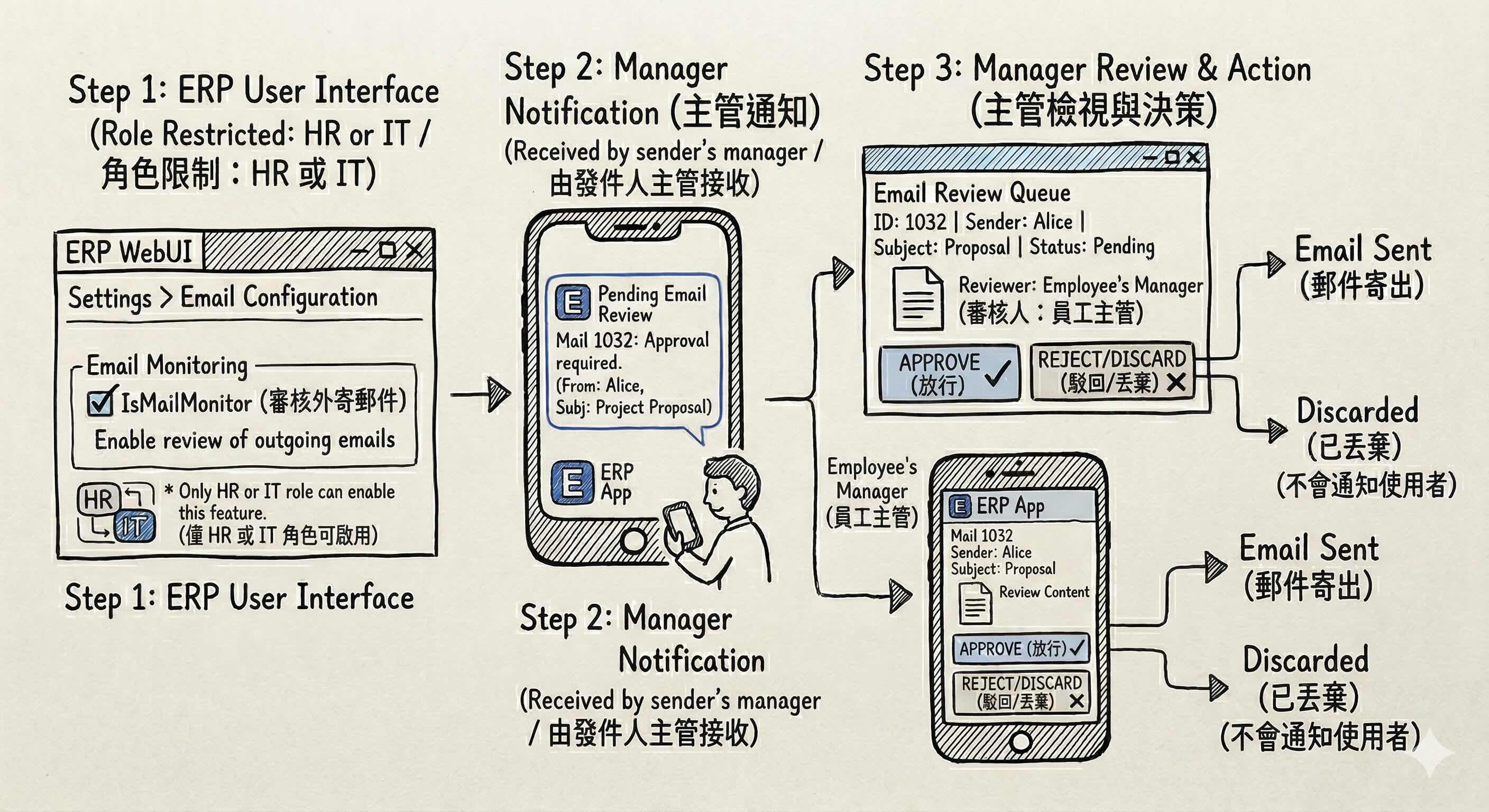 Step 1: ERP User Interface (Role Restricted: HR or IT / 角色限制：HR 或 IT)

ERP WebUI

Settings > Email Configuration

Email Monitoring

IsMailMonitor (審核外寄郵件)

Enable review of outgoing emails

HR

IT

* Only HR or IT role can enable this feature. (僅 HR 或 IT 角色可啟用)

Step 1: ERP User Interface

Step 2: Manager Notification (主管通知) (Received by sender's manager / 由發件人主管接收)

E Pending Email Review

Mail 1032: Approval required. (From: Alice, Subj: Project Proposal)

E ERP App

Step 2: Manager Notification (Received by sender's manager / 由發件人主管接收)

Step 3: Manager Review & Action (主管檢視與決策)

Email Review Queue

ID: 1032 | Sender: Alice | Subject: Proposal | Status: Pending

Reviewer: Employee's Manager (審核人：員工主管)

APPROVE (放行)

REJECT/DISCARD (駁回/丟棄)

Email Sent (郵件寄出)

Discarded (已丟棄) (不會通知使用者)

Employee's Manager (員工主管)

E ERP App

Mail 1032
Sender: Alice
Subject: Proposal

Review Content

APPROVE (放行)

REJECT/DISCARD (駁回/丟棄)

Email Sent (郵件寄出)

Discarded (已丟棄) (不會通知使用者)